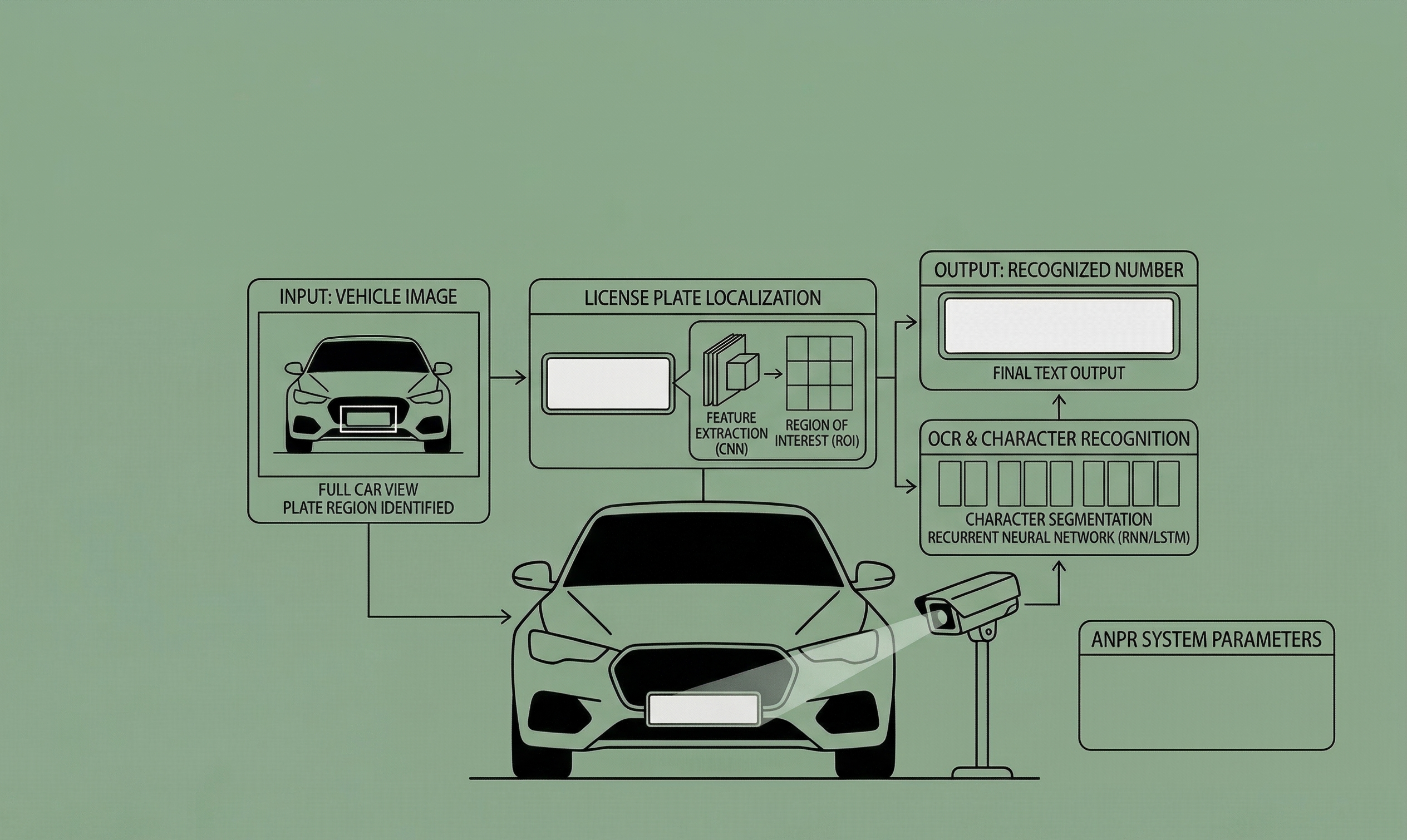 INPUT: VEHICLE IMAGE

FULL CAR VIEW
PLATE REGION IDENTIFIED

LICENSE PLATE LOCALIZATION

FEATURE EXTRACTION (CNN)

REGION OF INTEREST (ROI)

OUTPUT: RECOGNIZED NUMBER

FINAL TEXT OUTPUT

OCR & CHARACTER RECOGNITION

CHARACTER SEGMENTATION
RECURRENT NEURAL NETWORK (RNN/LSTM)

ANPR SYSTEM PARAMETERS